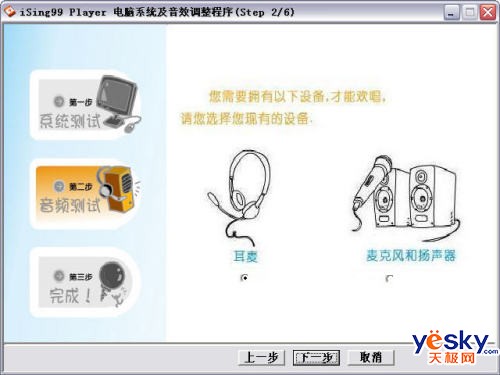 iSing99 Player 电脑系统及音效调整程序(Step 2/6)

第一步
系统测试

第二步
音频测试

第三步
完成！

您需要拥有以下设备,才能欢唱,
请您选择您现有的设备.

耳麦

麦克风和扬声器

上一步 下一步 取消

yesky.com
天极网