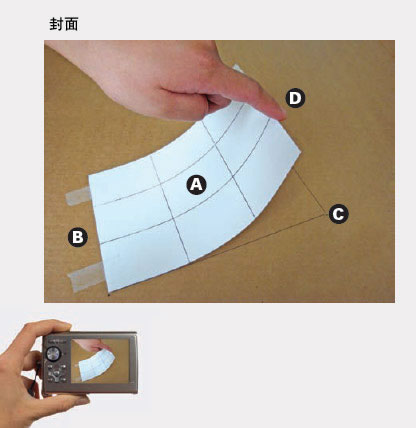 封面

D

A

C

B