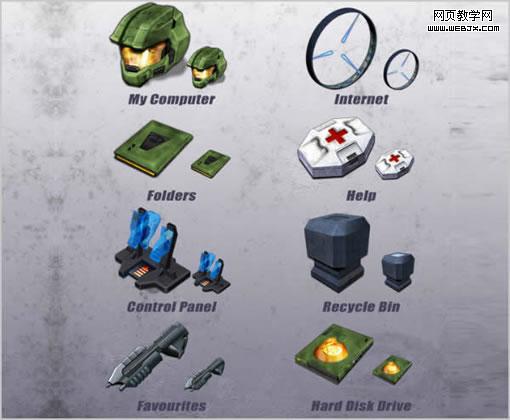 网页教学网
WWW.WEBJX.COM

My Computer

Internet

Folders

Help

Control Panel

Recycle Bin

Favourites

Hard Disk Drive